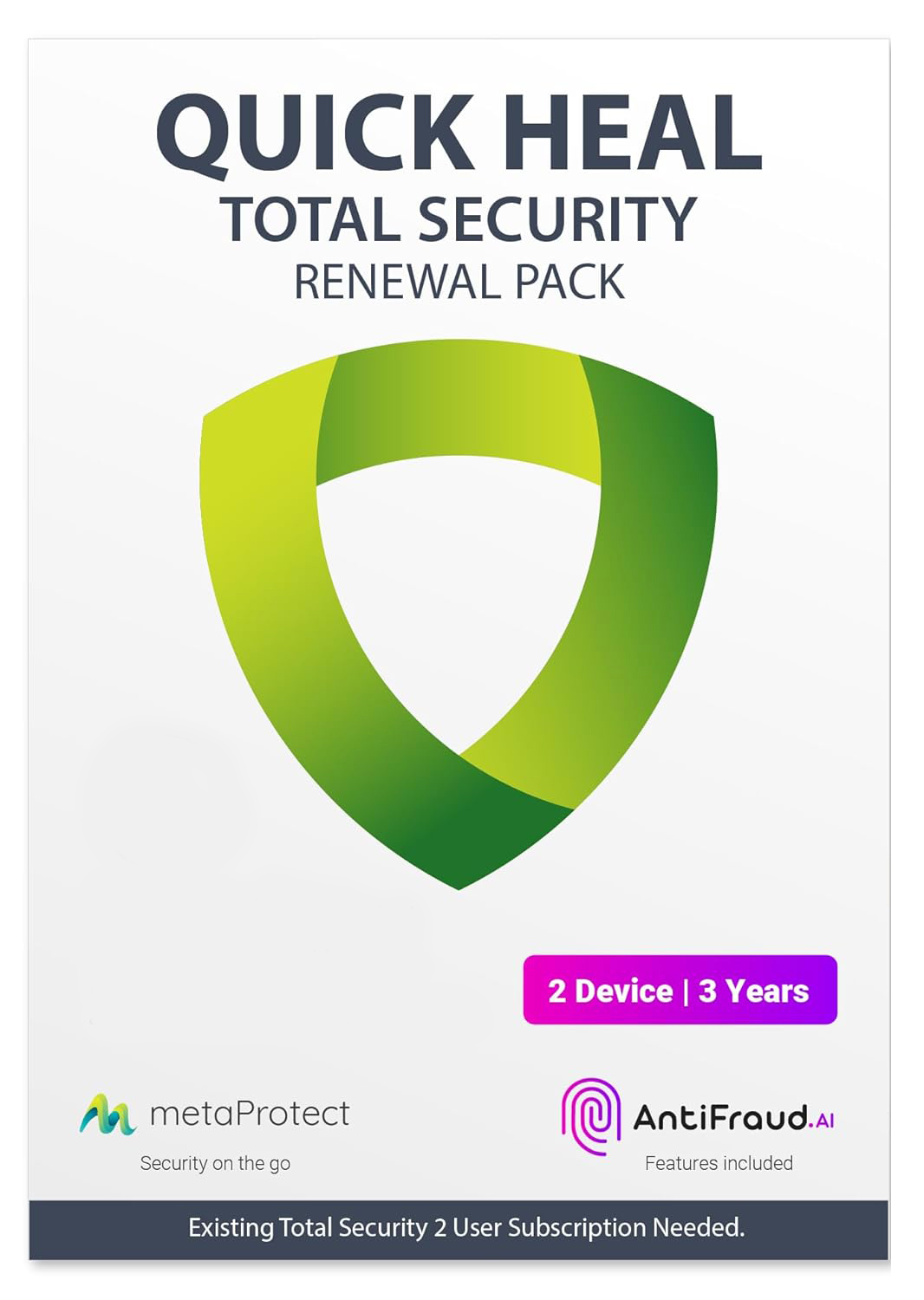 QUICK HEAL
TOTAL SECURITY
RENEWAL PACK

2 Device | 3 Years

metaProtect
Security on the go

AntiFraud.AI
Features included

Existing Total Security 2 User Subscription Needed.